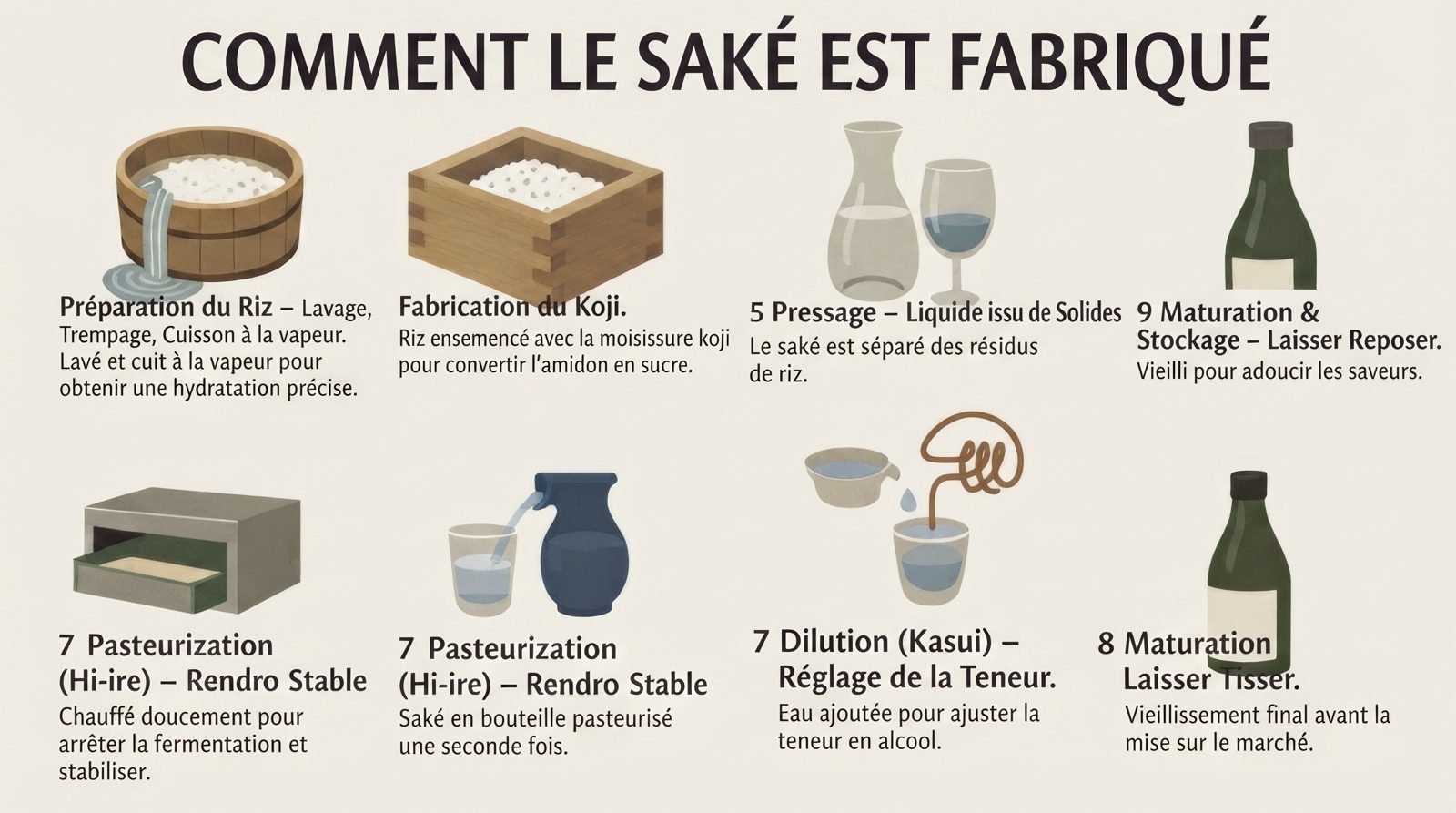 COMMENT LE SAKÉ EST FABRIQUÉ

Préparation du Riz – Lavage, Trempage, Cuisson à la vapeur. Lavé et cuit à la vapeur pour obtenir une hydratation précise.

Fabrication du Koji. Riz ensemencé avec la moisissure koji pour convertir l'amidon en sucre.

5 Pressage – Liquide issu de Solides
Le saké est séparé des résidus de riz.

9 Maturation & Stockage – Laisser Reposer.
Vieilli pour adoucir les saveurs.

7 Pasteurization (Hi-ire) – Rendro Stable
Chauffé doucement pour arrêter la fermentation et stabiliser.

7 Pasteurization (Hi-ire) – Rendro Stable
Saké en bouteille pasteurisé une seconde fois.

7 Dilution (Kasui) – Réglage de la Teneur.
Eau ajoutée pour ajuster la teneur en alcool.

8 Maturation Laisser Tisser.
Vieillissement final avant la mise sur le marché.